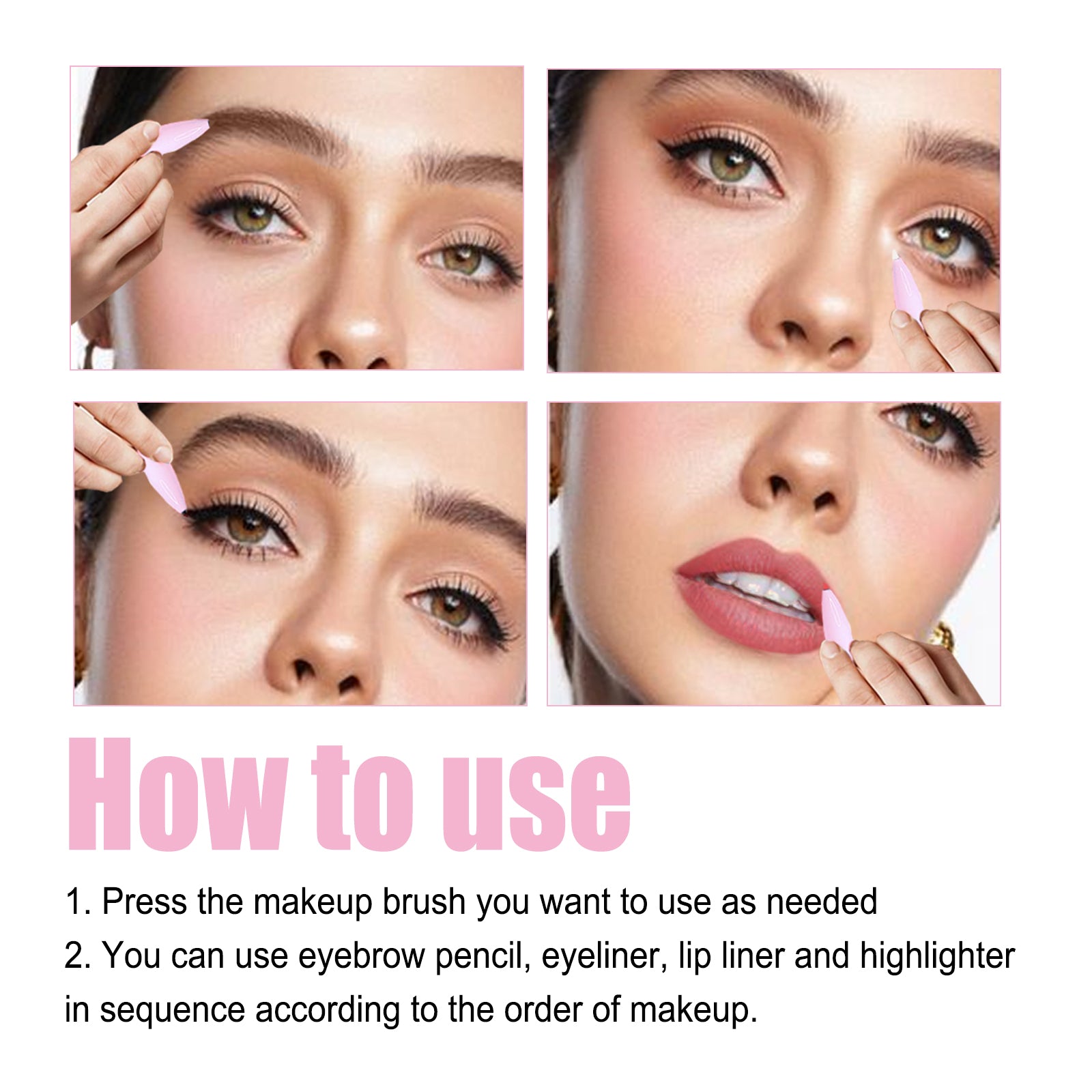 How to use

1. Press the makeup brush you want to use as needed

2. You can use eyebrow pencil, eyeliner, lip liner and highlighter in sequence according to the order of makeup.