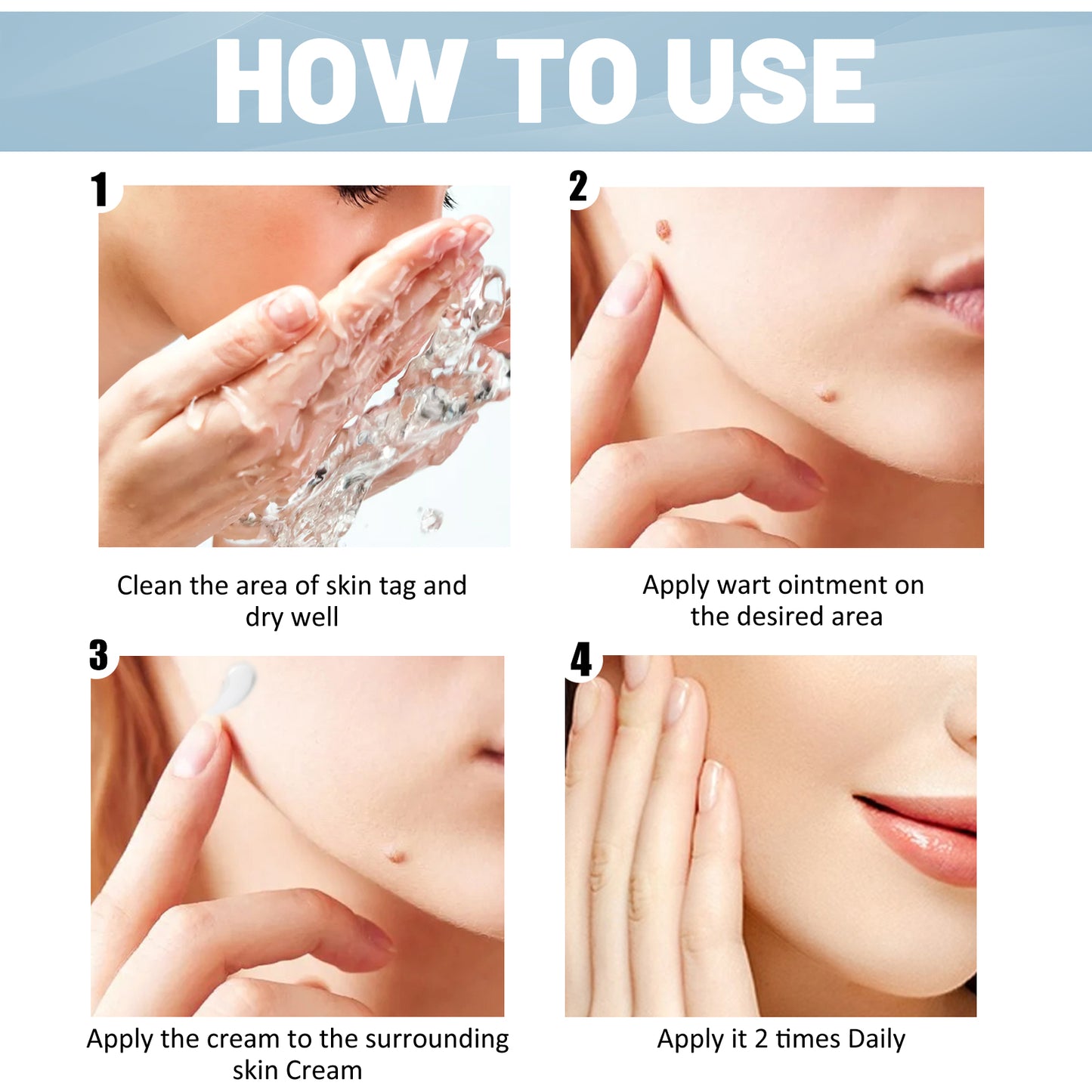 HOW TO USE

1

Clean the area of skin tag and dry well

2

Apply wart ointment on the desired area

3

Apply the cream to the surrounding skin Cream

4

Apply it 2 times Daily