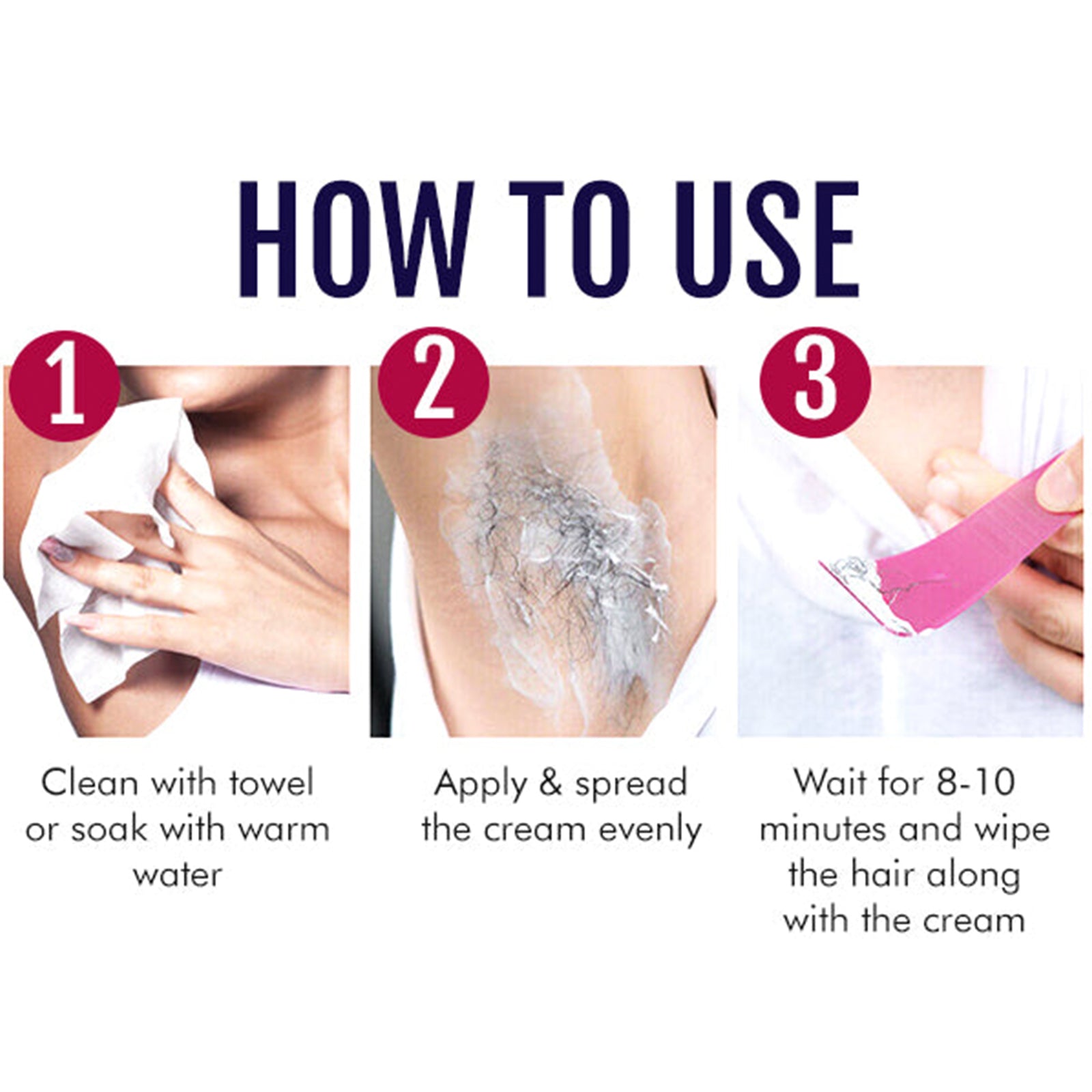 HOW TO USE

1

Clean with towel or soak with warm water

2

Apply & spread the cream evenly

3

Wait for 8-10 minutes and wipe the hair along with the cream