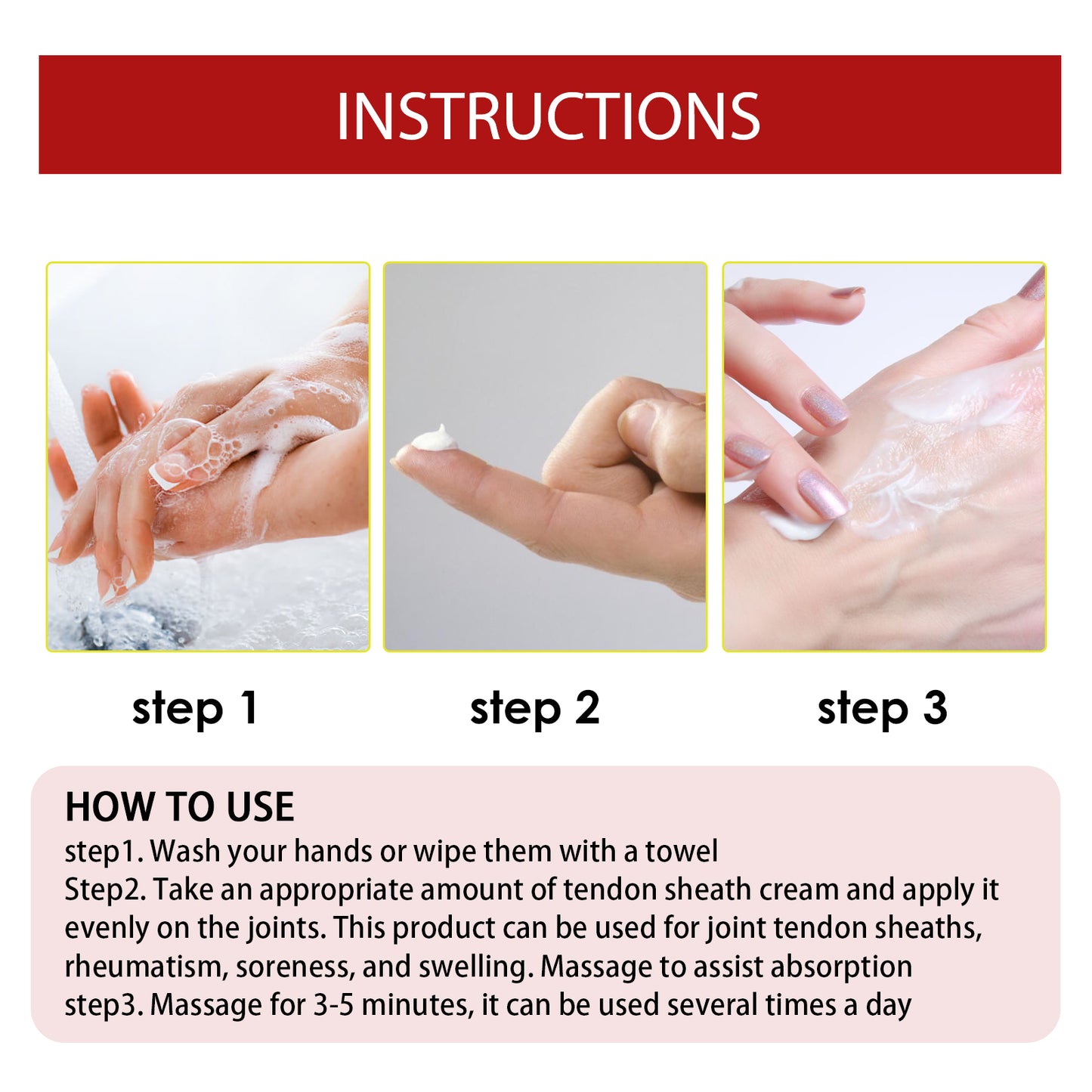 INSTRUCTIONS

step 1

step 2

step 3

HOW TO USE
step1. Wash your hands or wipe them with a towel
Step2. Take an appropriate amount of tendon sheath cream and apply it evenly on the joints. This product can be used for joint tendon sheaths, rheumatism, soreness, and swelling. Massage to assist absorption
step3. Massage for 3-5 minutes, it can be used several times a day