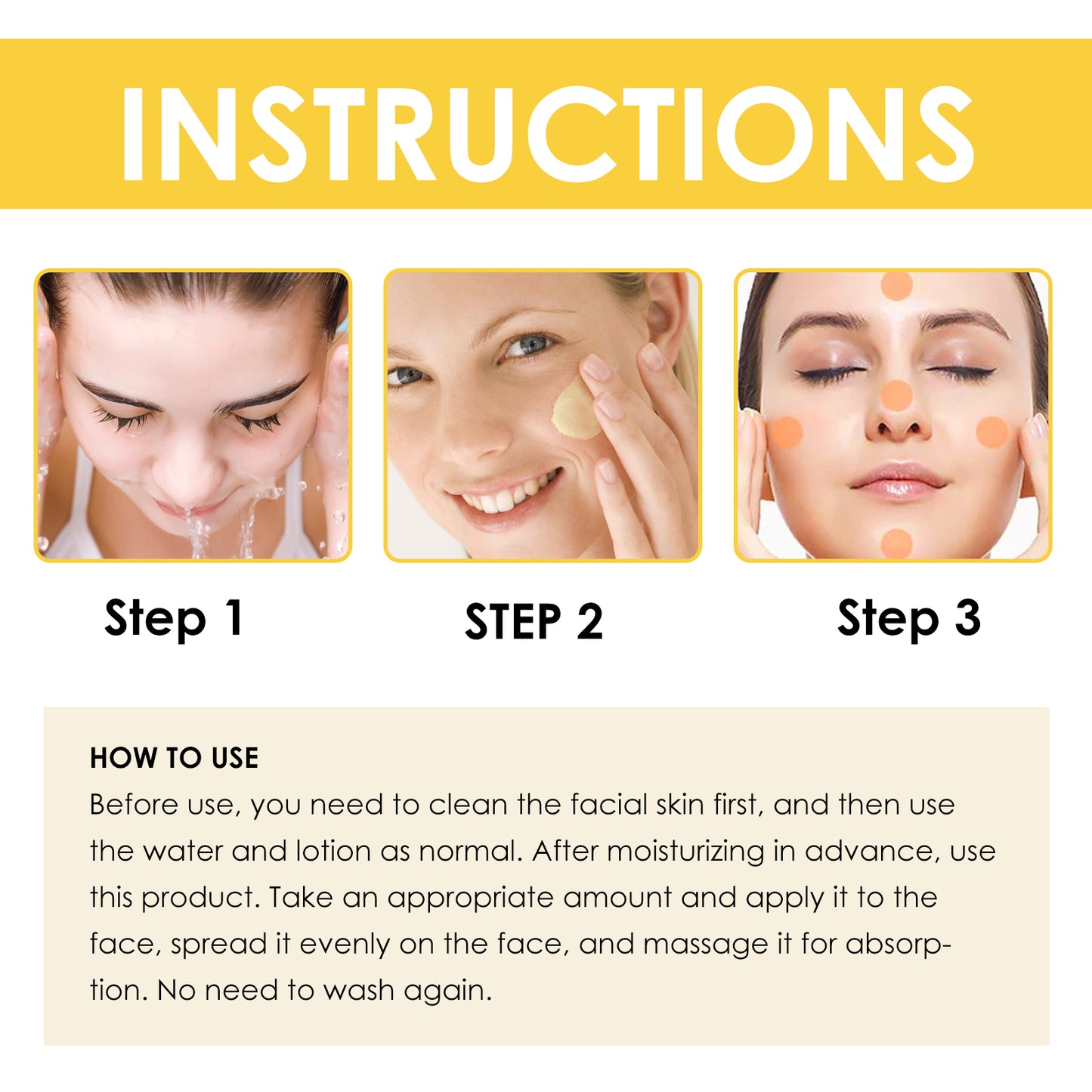 INSTRUCTIONS

Step 1

STEP 2

Step 3

HOW TO USE

Before use, you need to clean the facial skin first, and then use the water and lotion as normal. After moisturizing in advance, use this product. Take an appropriate amount and apply it to the face, spread it evenly on the face, and massage it for absorption. No need to wash again.