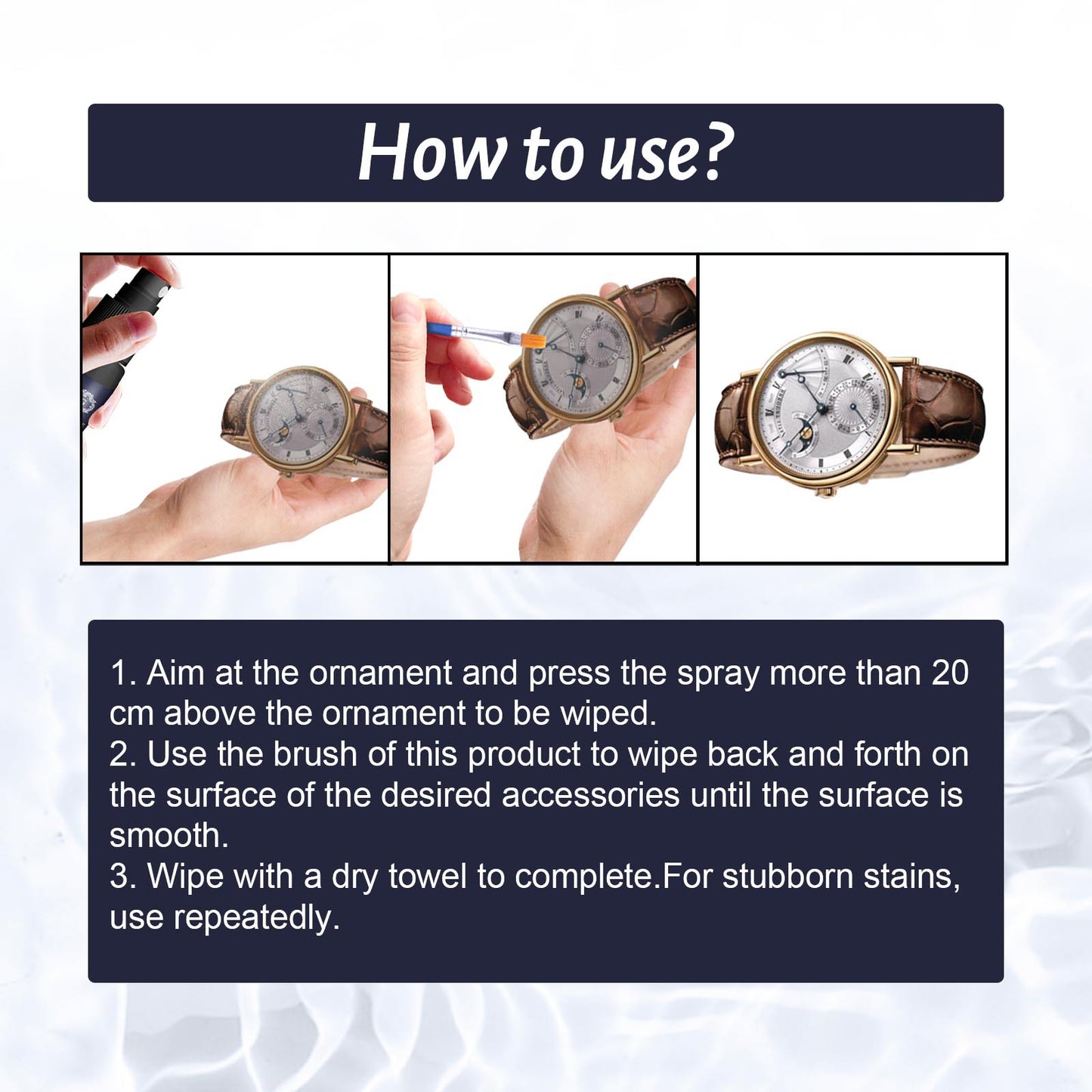 How to use?

1. Aim at the ornament and press the spray more than 20 cm above the ornament to be wiped.
2. Use the brush of this product to wipe back and forth on the surface of the desired accessories until the surface is smooth.
3. Wipe with a dry towel to complete.For stubborn stains, use repeatedly.