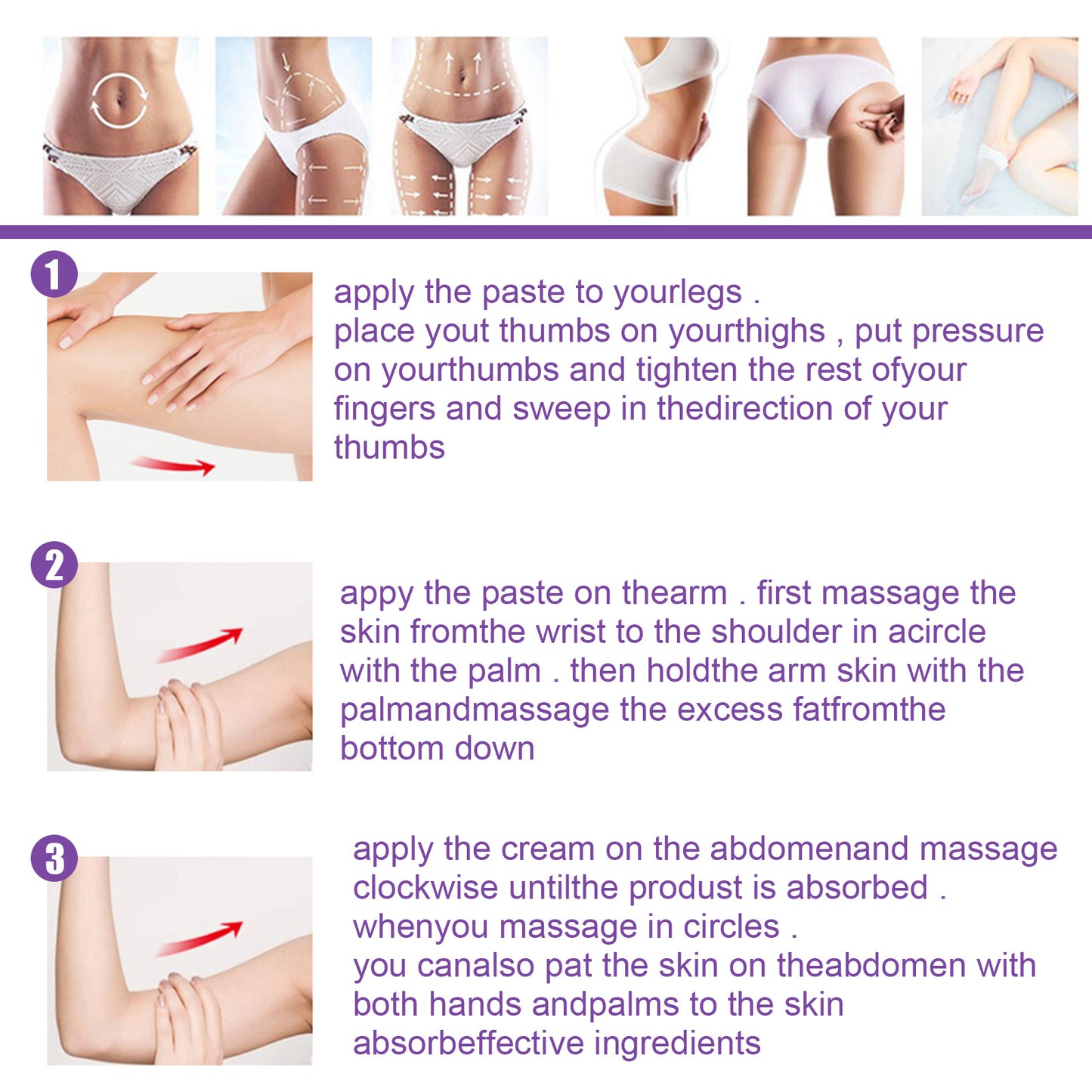 1

apply the paste to yourlegs .
place yout thumbs on yourthighs , put pressure on yourthumbs and tighten the rest ofyour fingers and sweep in thedirection of your thumbs

2

appy the paste on thearm . first massage the skin fromthe wrist to the shoulder in acircle with the palm . then holdthe arm skin with the palmandmassage the excess fatfromthe bottom down

3

apply the cream on the abdomenand massage clockwise untilthe produst is absorbed .
whenyou massage in circles .
you canalso pat the skin on theabdomen with both hands andpalms to the skin absorbeffective ingredients